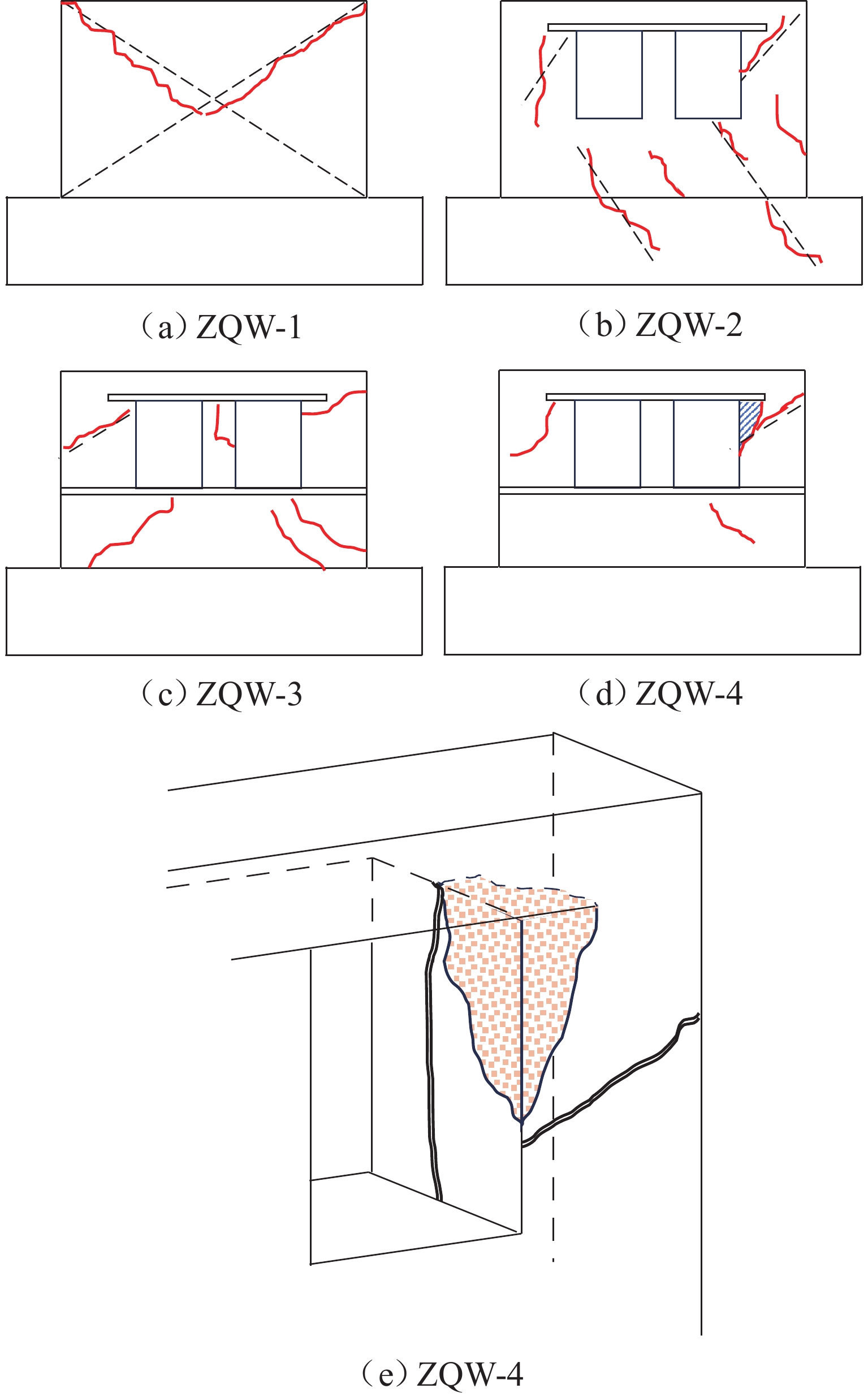 （a）ZQW-1

（b）ZQW-2

（c）ZQW-3

（d）ZQW-4

（e）ZQW-4