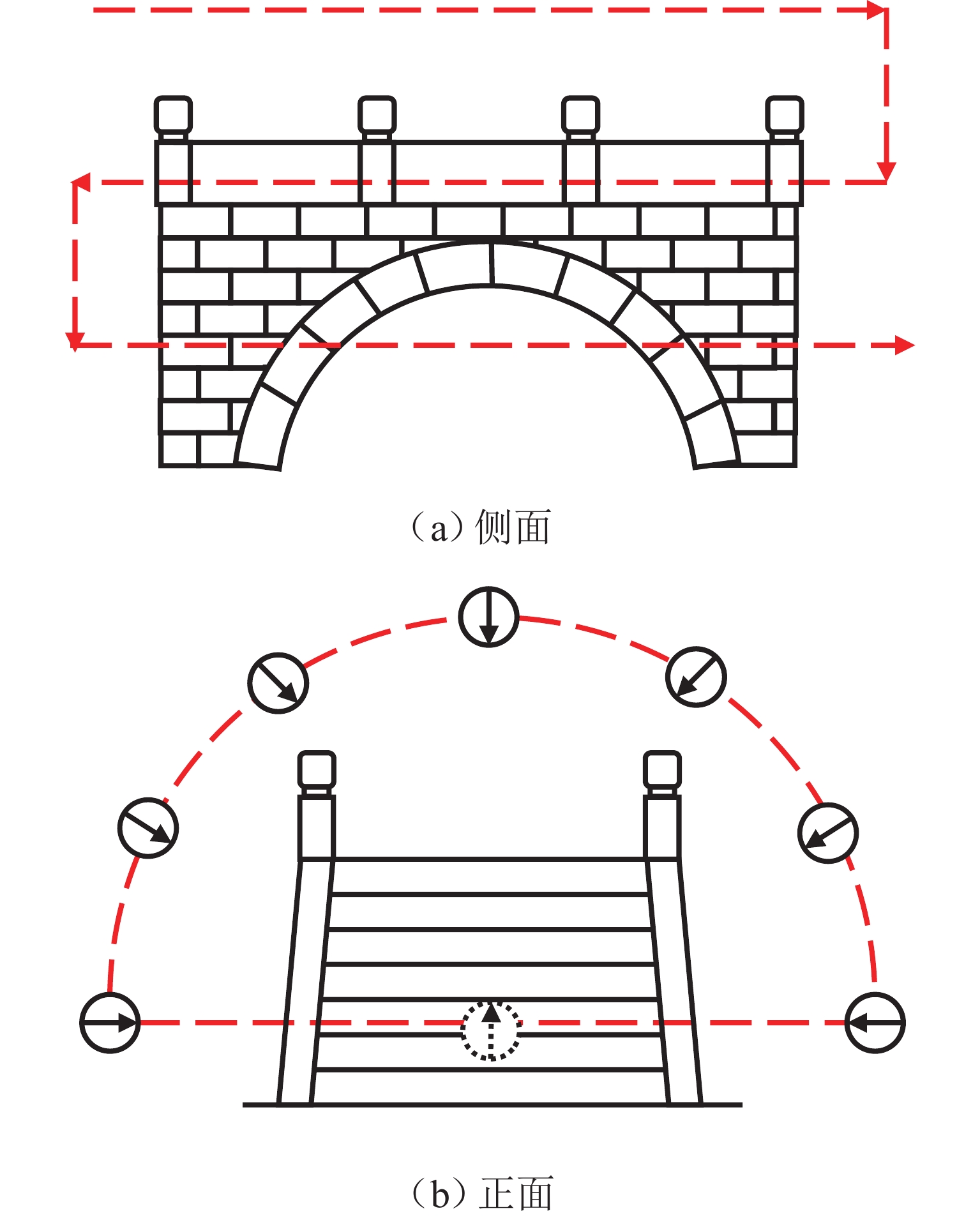 （a）侧面

（b）正面