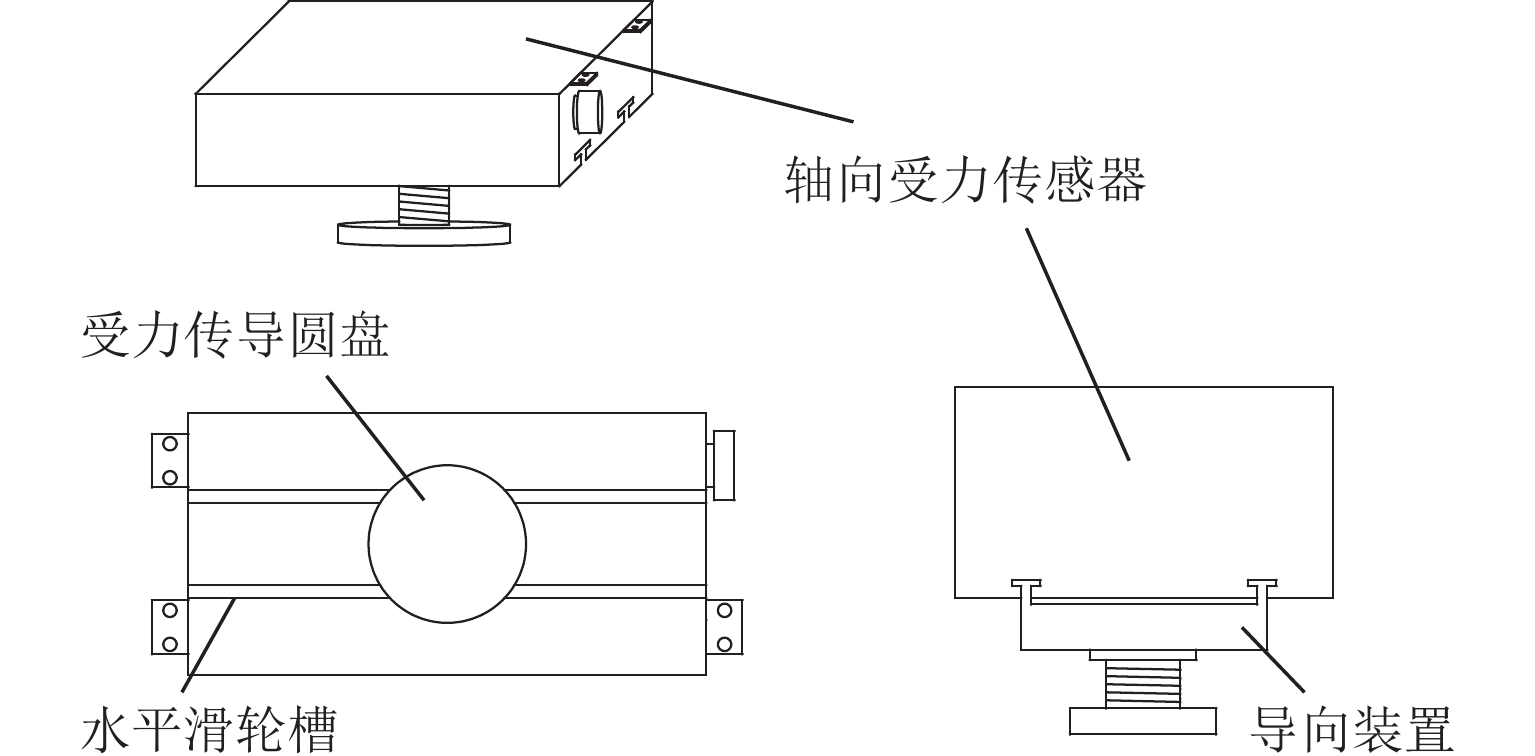 轴向受力传感器

受力传导圆盘

水平滑轮槽

导向装置