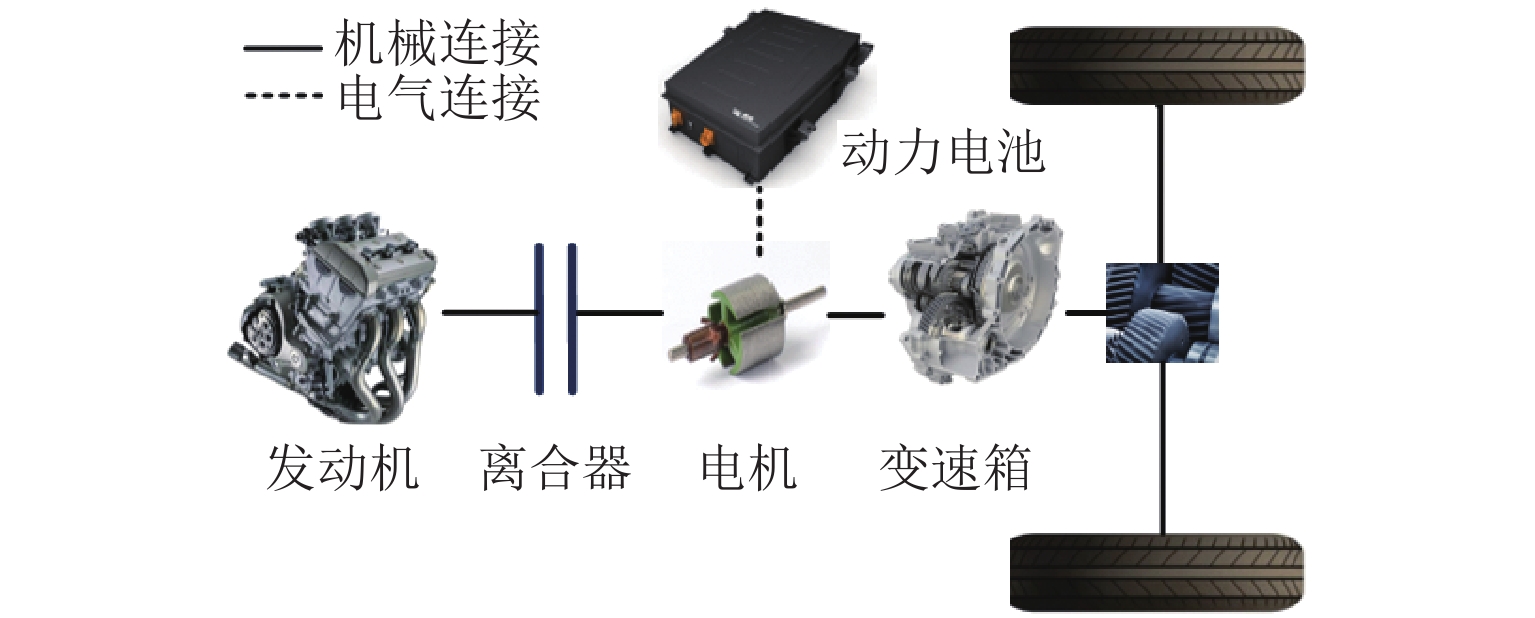 机械连接
电气连接
动力电池
发动机
离合器
电机
变速箱