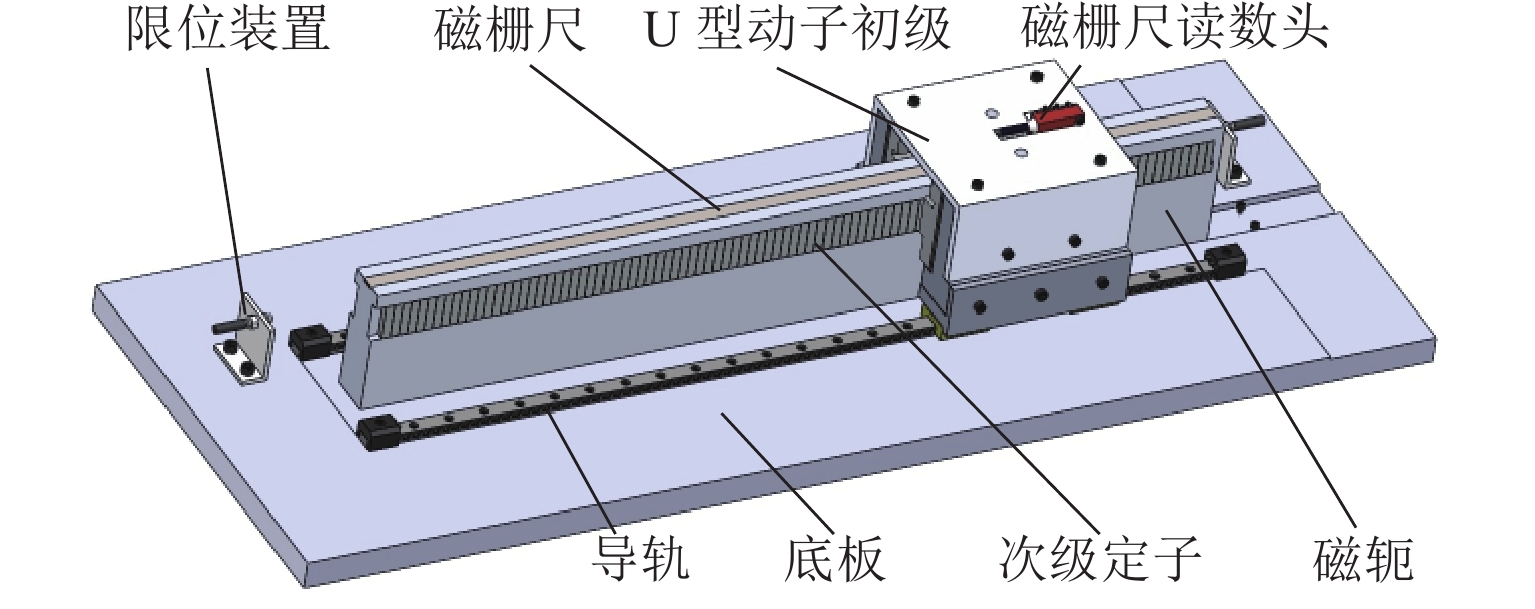 限位装置 磁栅尺 U 型动子初级 磁栅尺读数头

导轨 底板 次级定子 磁轭