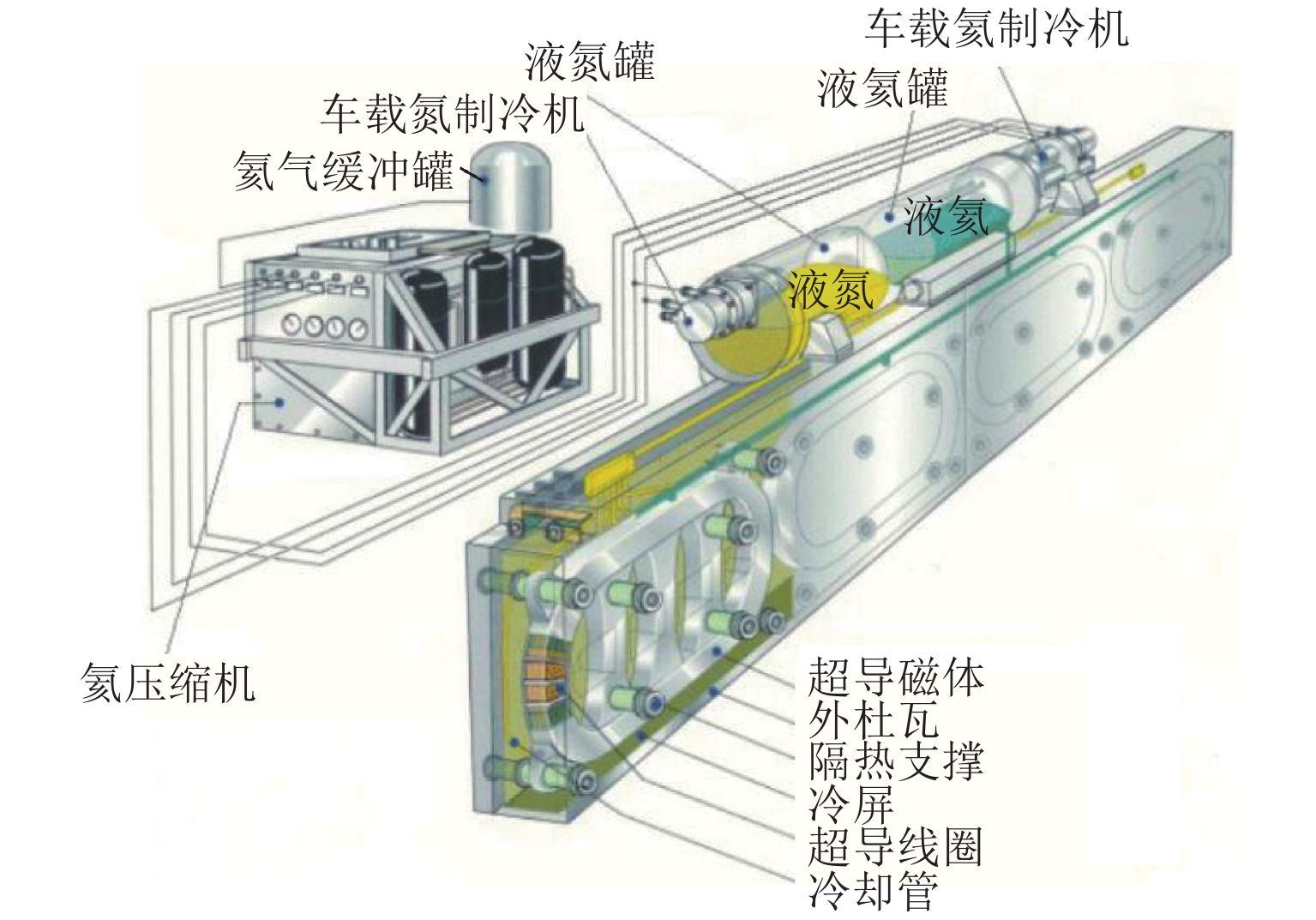 车载氦制冷机
液氮罐
液氦罐
车载氮制冷机
氦气缓冲罐
液氦
液氮
氦压缩机
超导磁体
外杜瓦
隔热支撑
冷屏
超导线圈
冷却管