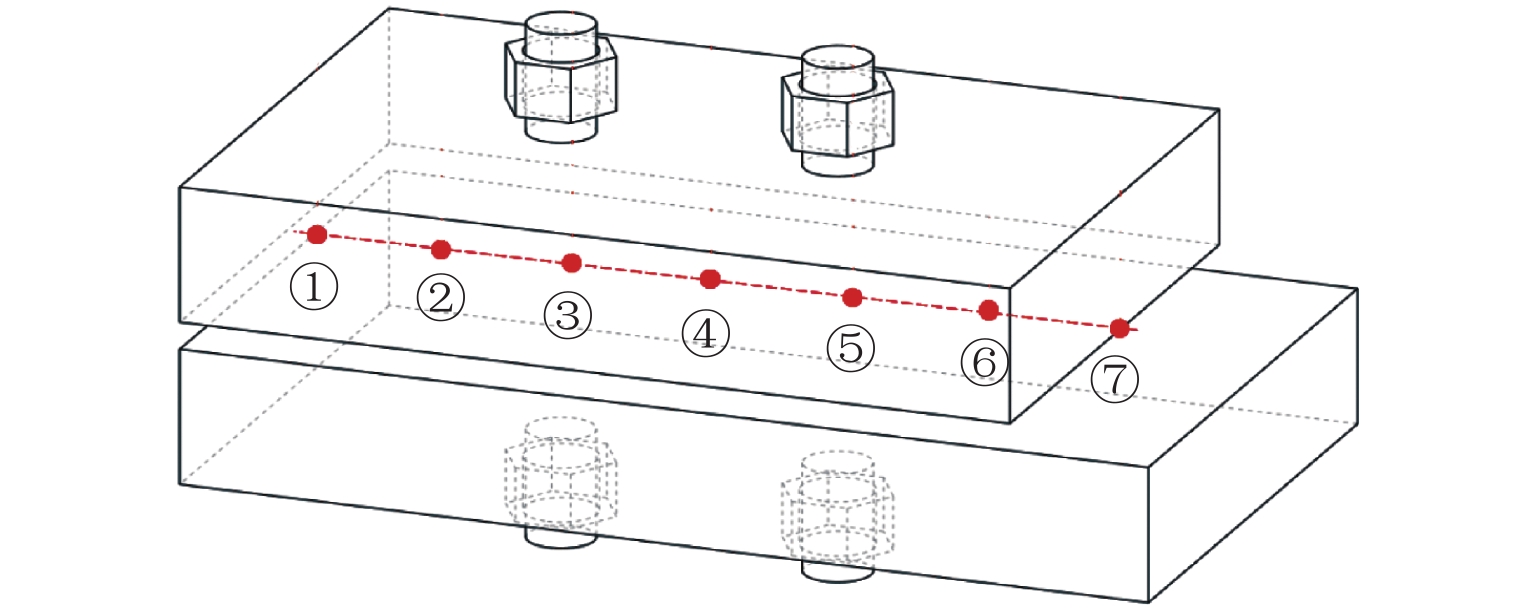 ①
②
③
④
⑤
⑥
⑦