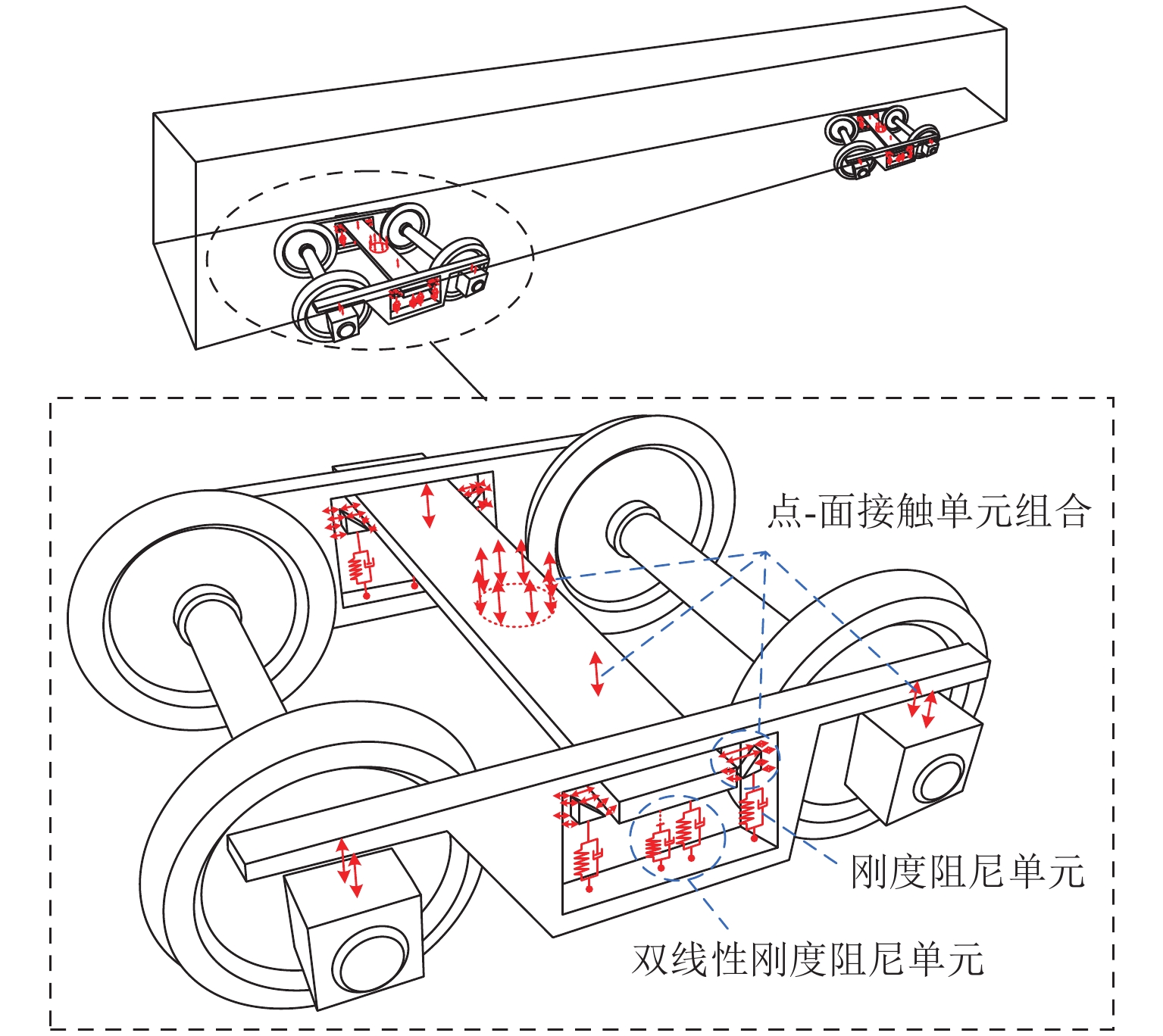 点-面接触单元组合

刚度阻尼单元

双线性刚度阻尼单元