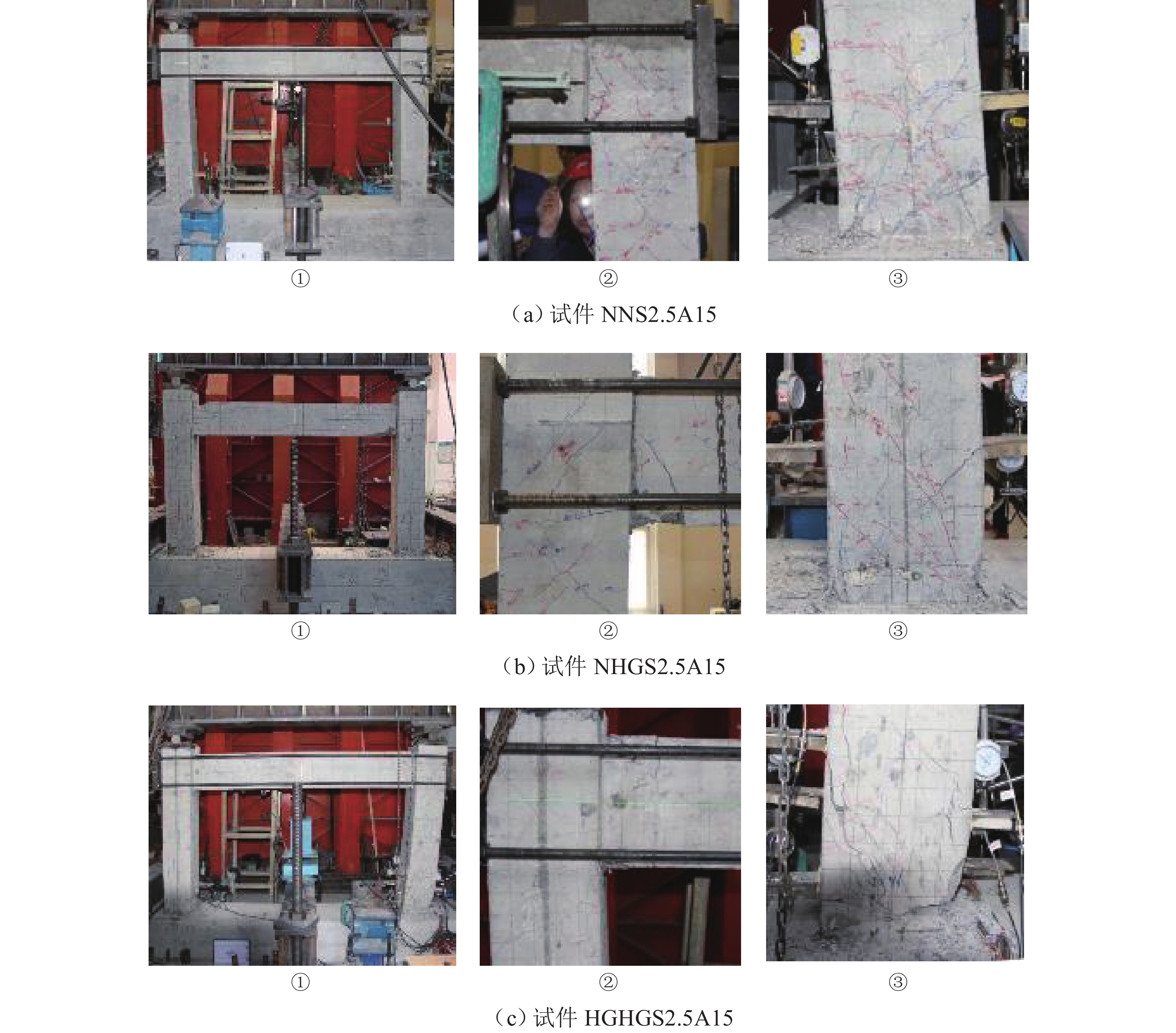 ①

②

③

（a）试件 NNS2.5A15

①

②

③

（b）试件 NHGS2.5A15

①

②

③

（c）试件 HGHGS2.5A15