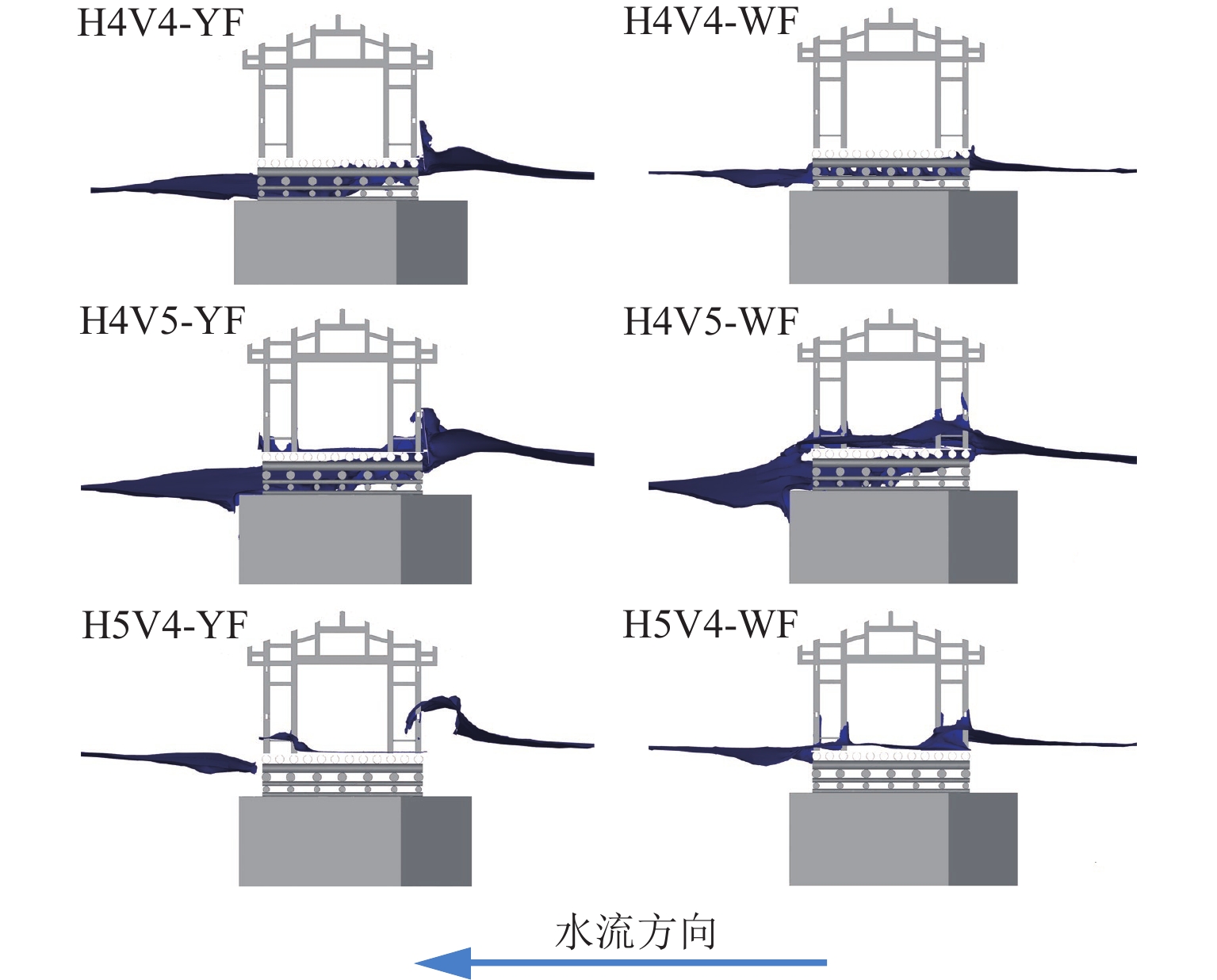 H4V4-YF

H4V4-WF

H4V5-YF

H4V5-WF

H5V4-YF

H5V4-WF

水流方向