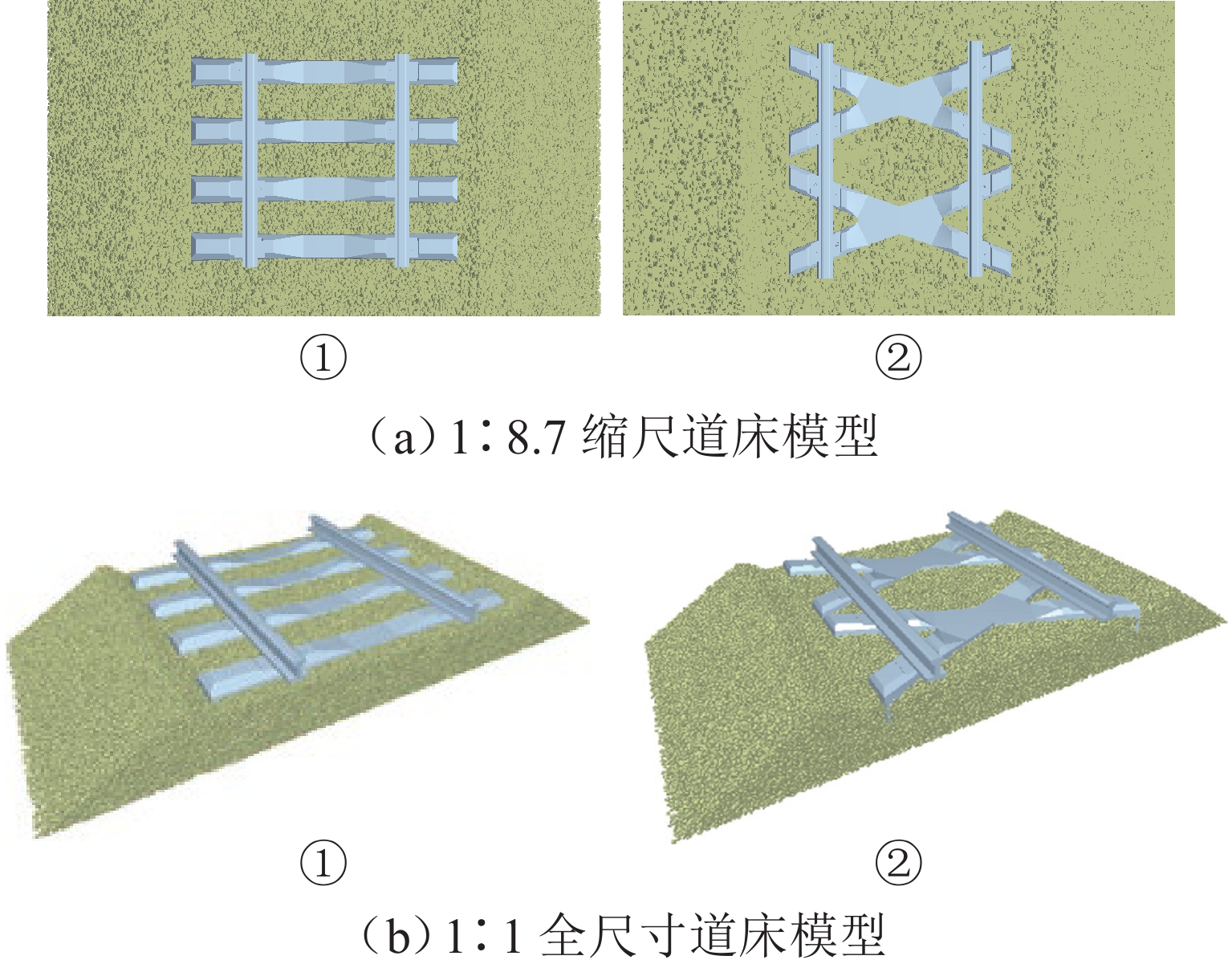 ①

②

（a）1∶8.7 缩尺道床模型

①

②

（b）1∶1 全尺寸道床模型