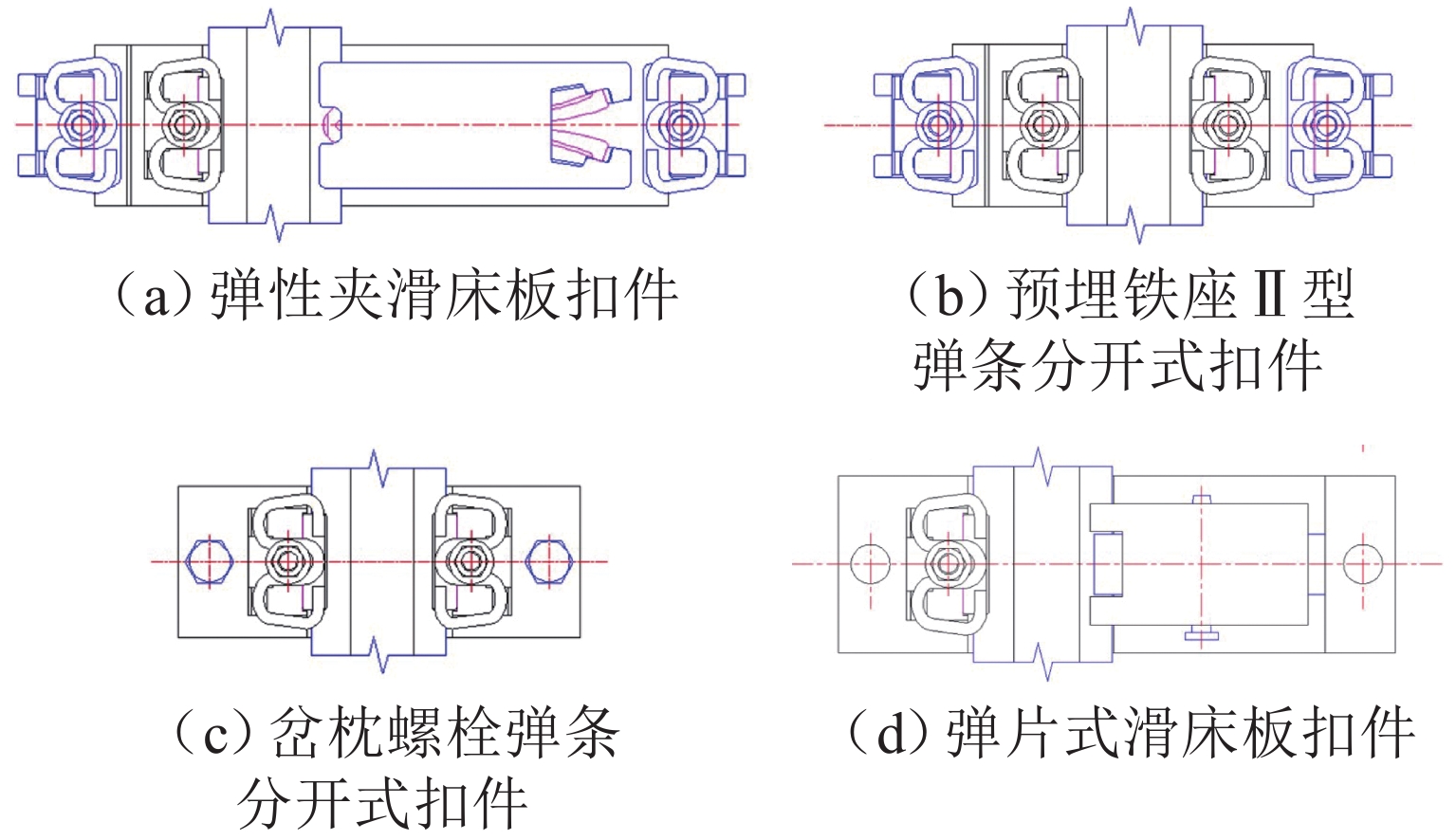 （a）弹性夹滑床板扣件

（b）预埋铁座Ⅱ型弹条分开式扣件

（c）岔枕螺栓弹条分开式扣件

（d）弹片式滑床板扣件